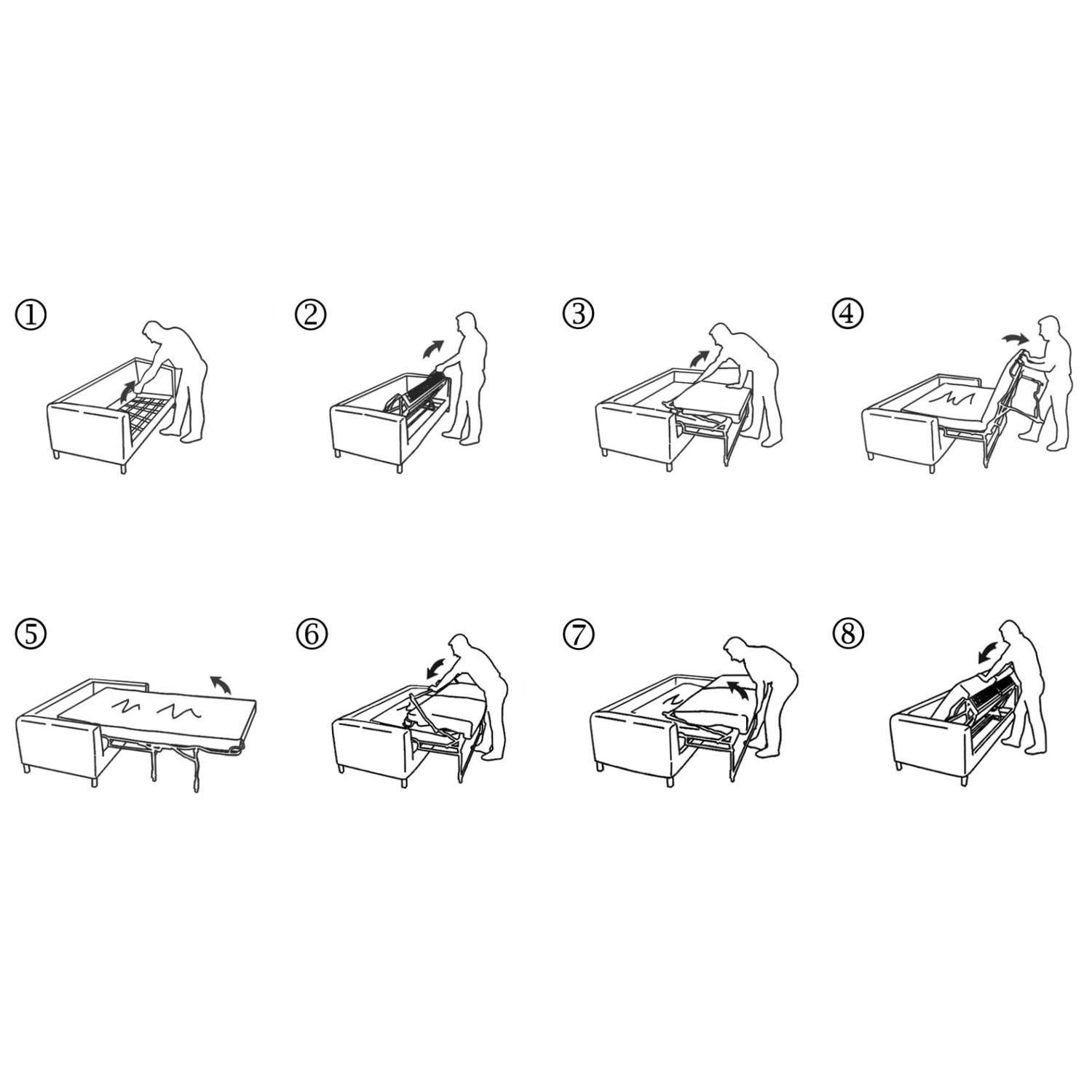 ①

②

③

④

⑤

⑥

⑦

⑧